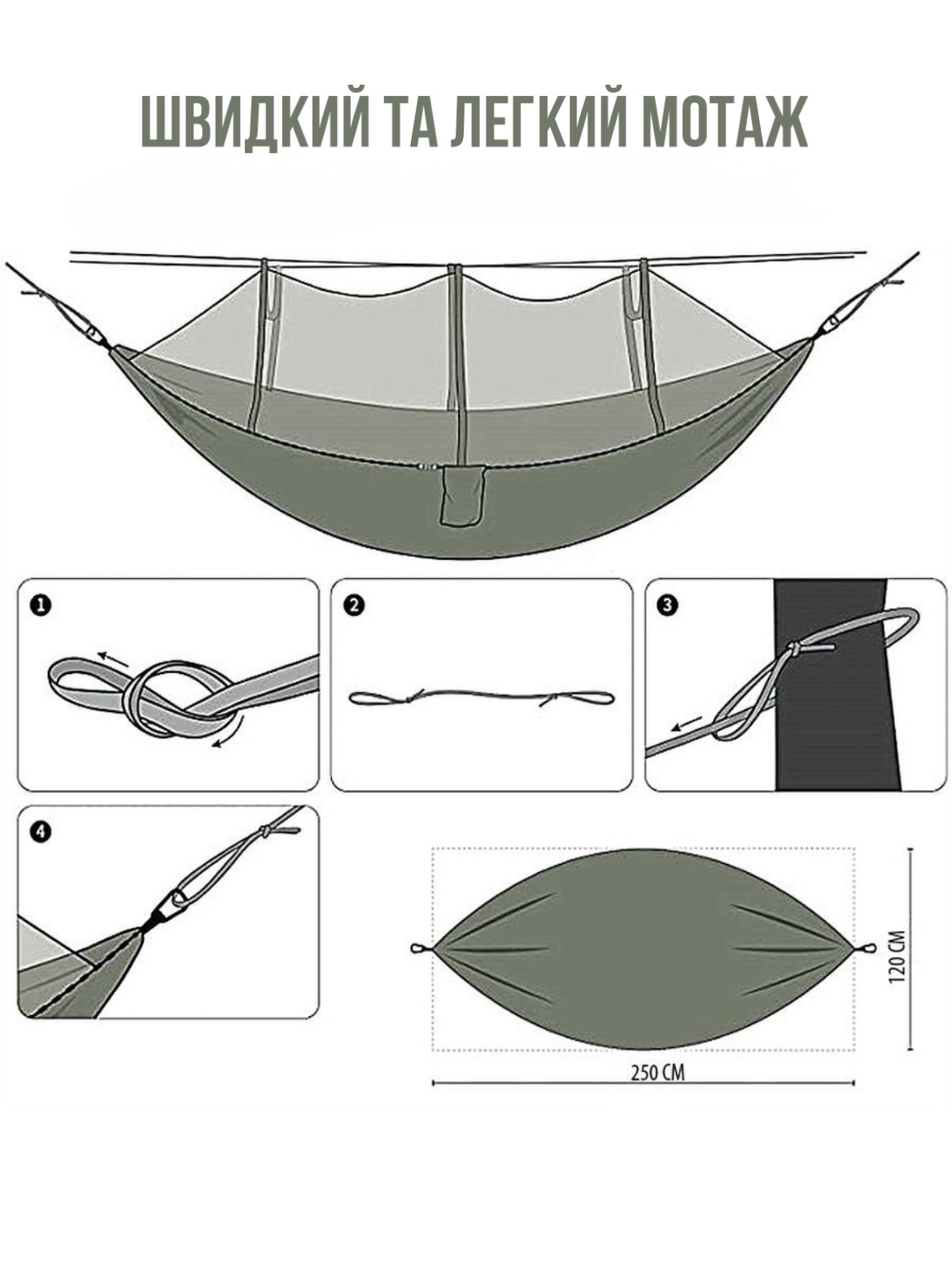 ШВИДКИЙ ТА ЛЕГКИЙ МОТАЖ

1

2

3

4

120 CM

250 CM